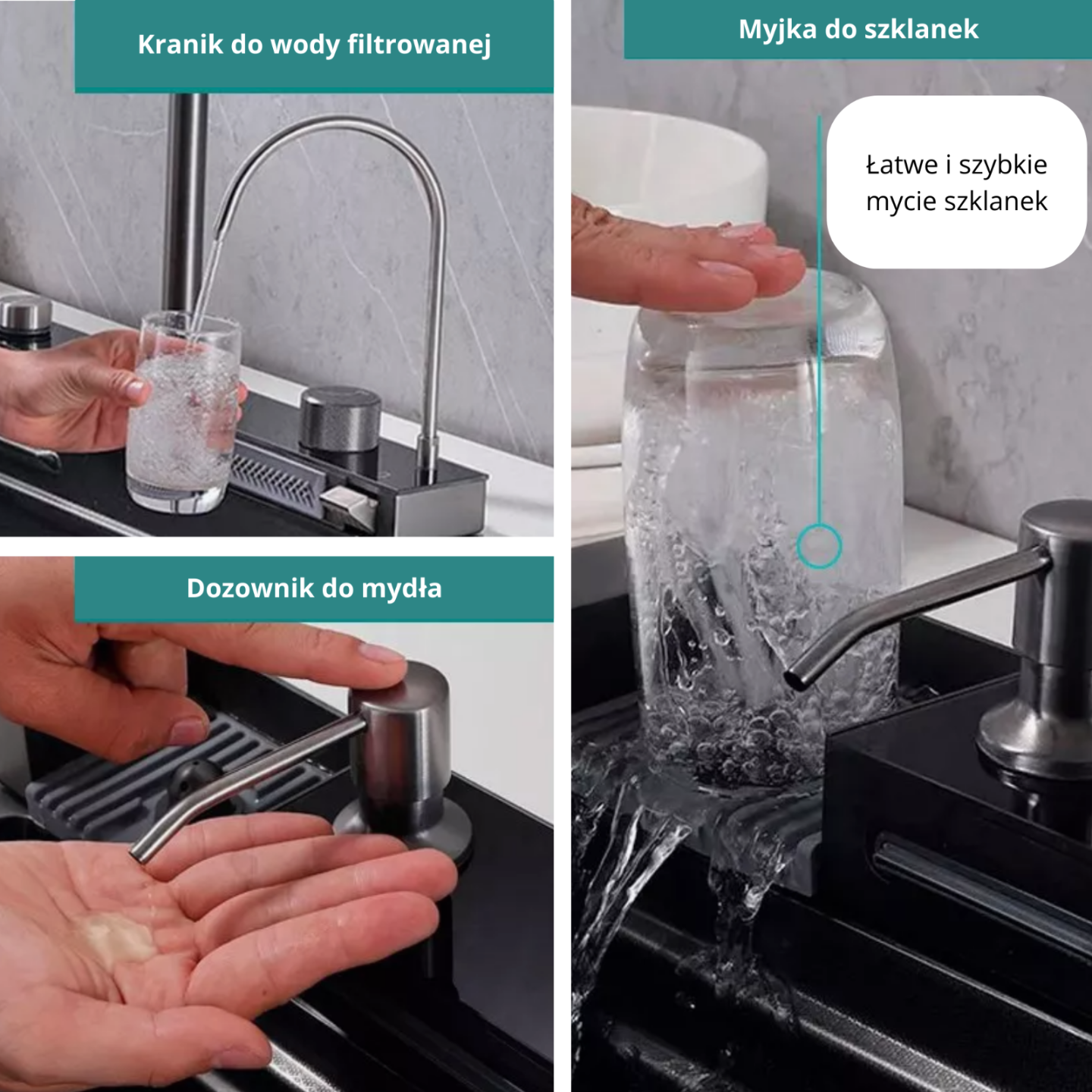 Kranik do wody filtrowanej

Dozownik do mydła

Myjka do szklanek

Łatwe i szybkie mycie szklanek