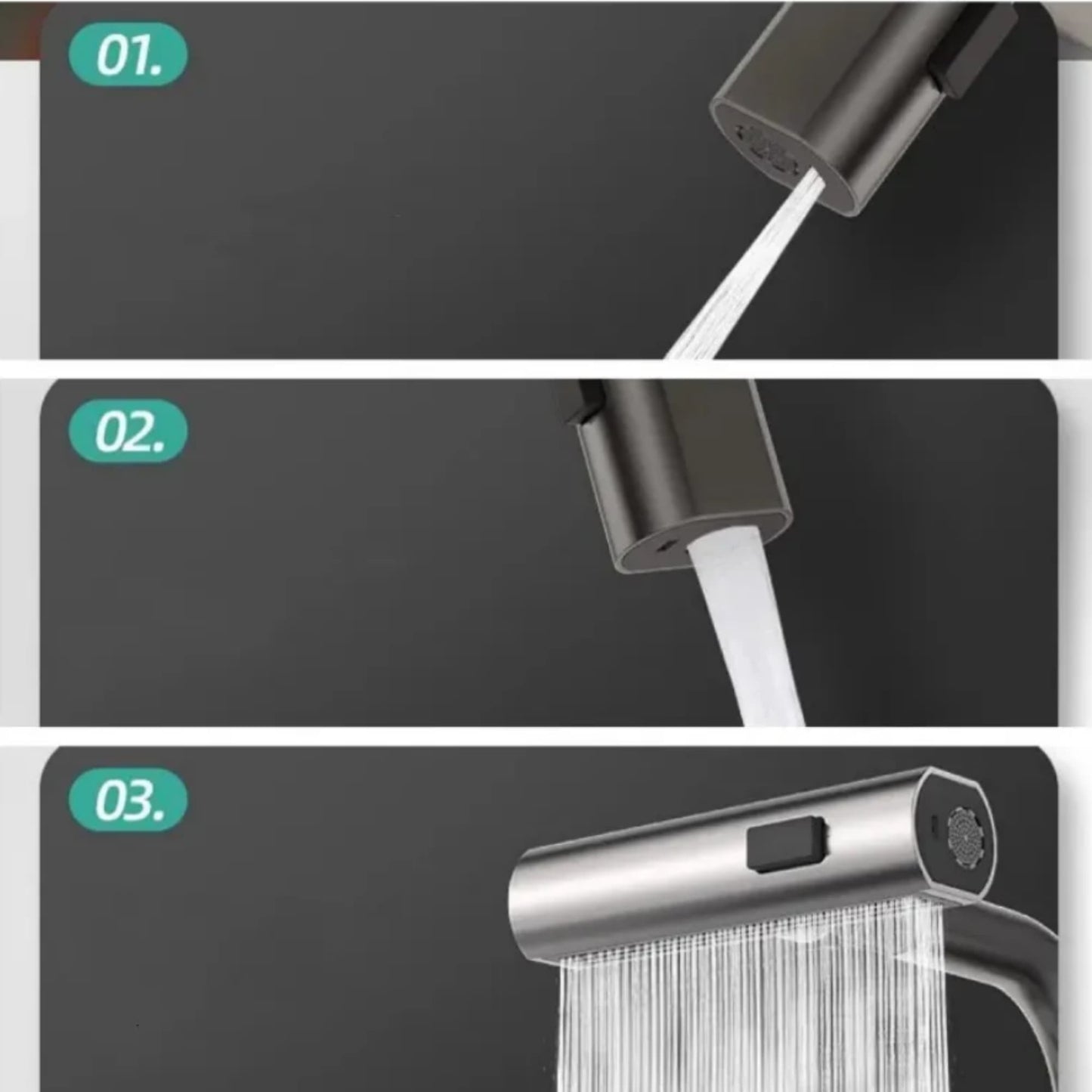 01.

02.

03.