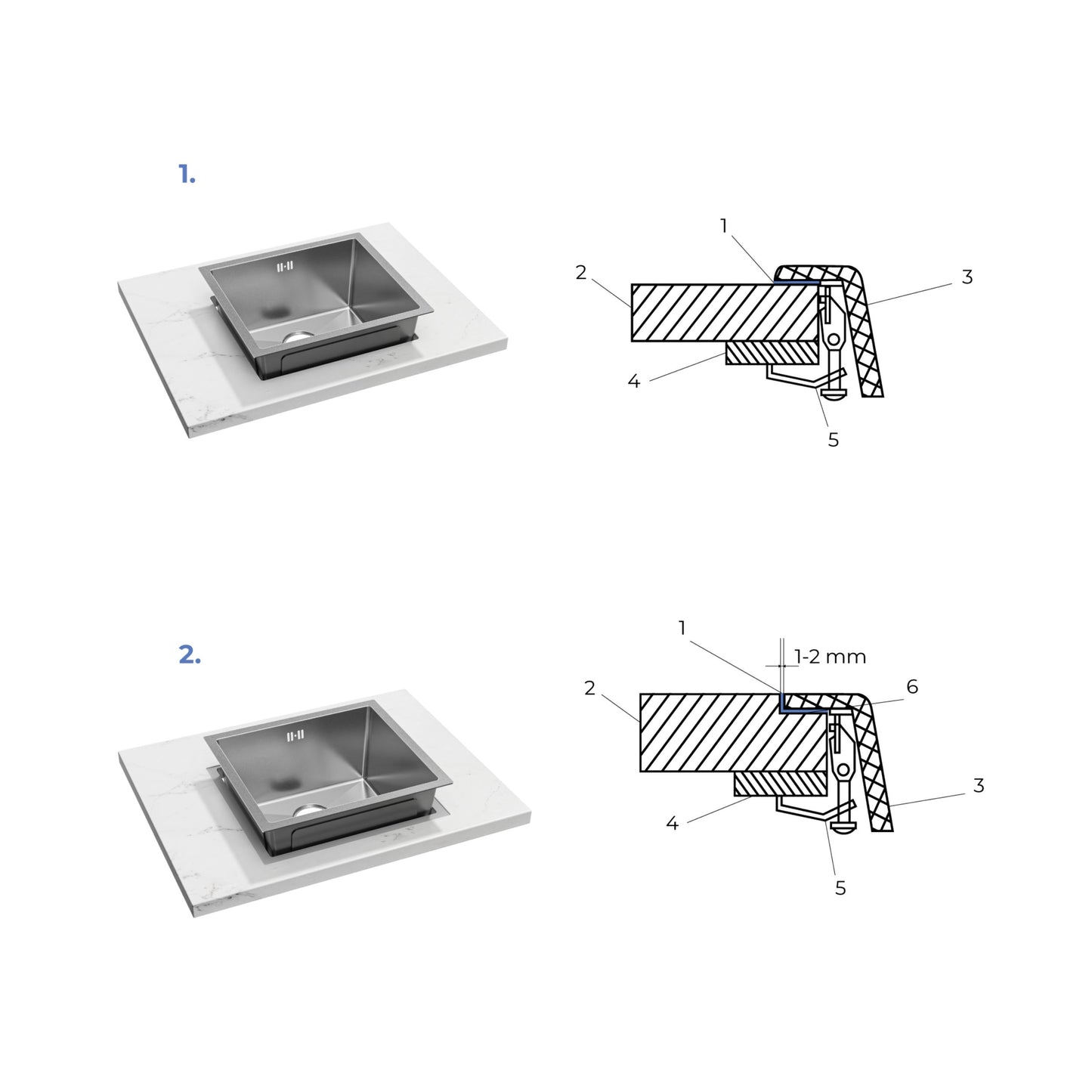 1.

1
2
3
4
5

2.

1
1-2 mm
2
6
3
4
5